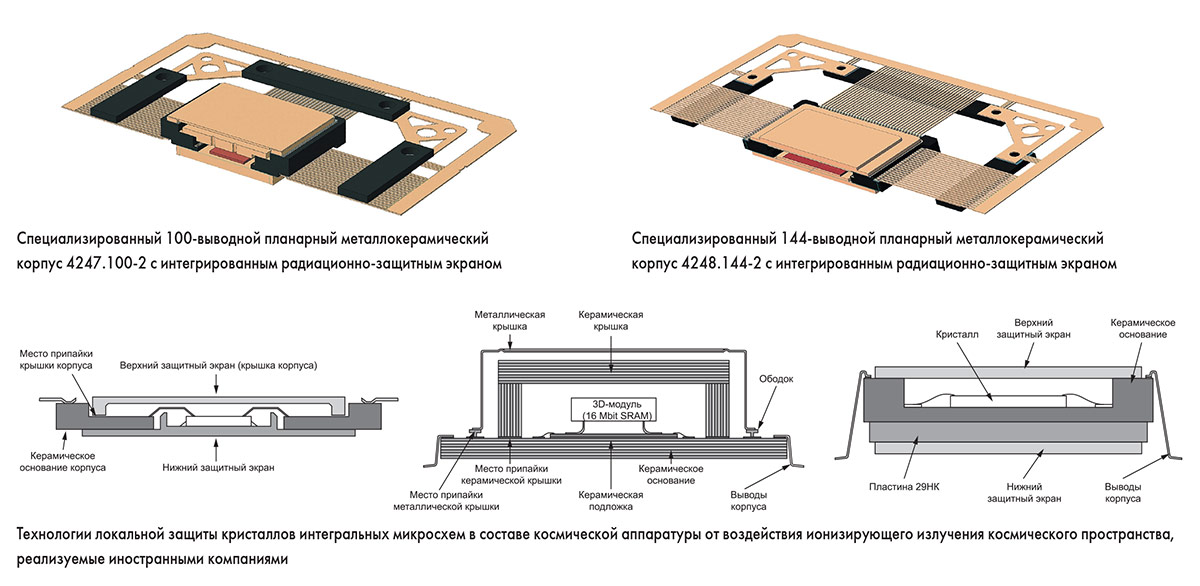 Специализированный 100-выводной планарный металлокерамический корпус 4247.100-2 с интегрированным радиационно-защитным экраном

Специализированный 144-выводной планарный металлокерамический корпус 4248.144-2 с интегрированным радиационно-защитным экраном

Место припайки крышки корпуса
Верхний защитный экран (крышка корпуса)
Керамическое основание корпуса
Нижний защитный экран

Металлическая крышка
Керамическая крышка
3D-модуль (16 Mbit SRAM)
Ободок
Место припайки керамической крышки
Керамическое основание
Место припайки металлической крышки
Керамическая подложка
Выводы корпуса

Кристалл
Верхний защитный экран
Керамическое основание
Пластина 29НК
Нижний защитный экран
Выводы корпуса

Технологии локальной защиты кристаллов интегральных микросхем в составе космической аппаратуры от воздействия ионизирующего излучения космического пространства, реализуемые иностранными компаниями